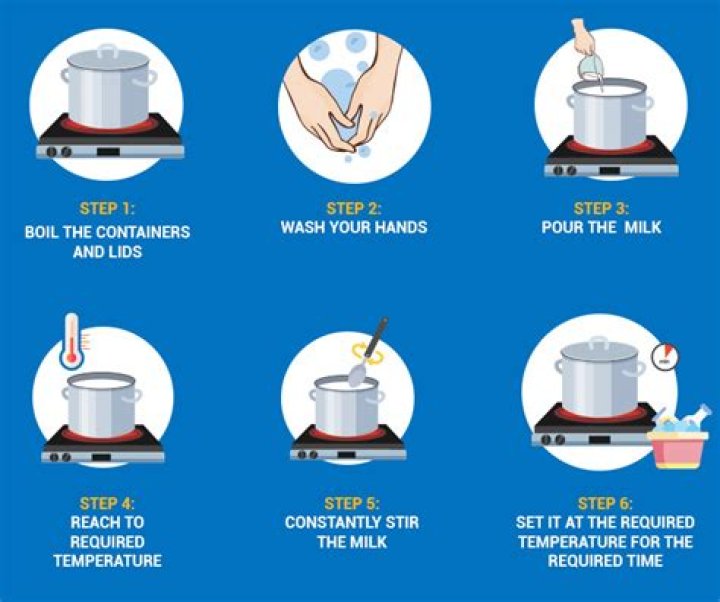 STEP 1:
BOIL THE CONTAINERS AND LIDS

STEP 2:
WASH YOUR HANDS

STEP 3:
POUR THE MILK

STEP 4:
REACH TO REQUIRED TEMPERATURE

STEP 5:
CONSTANTLY STIR THE MILK

STEP 6:
SET IT AT THE REQUIRED TEMPERATURE FOR THE REQUIRED TIME